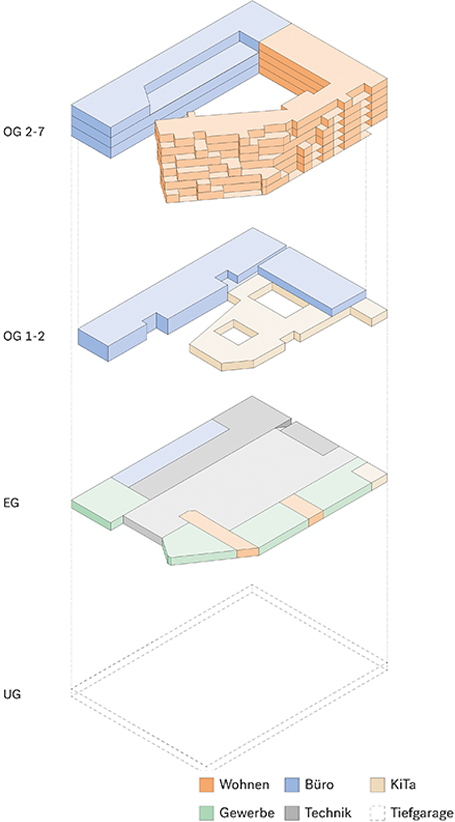 OG 2-7

OG 1-2

EG

UG

Wohnen
Büro
KiTa
Gewerbe
Technik
Tiefgarage